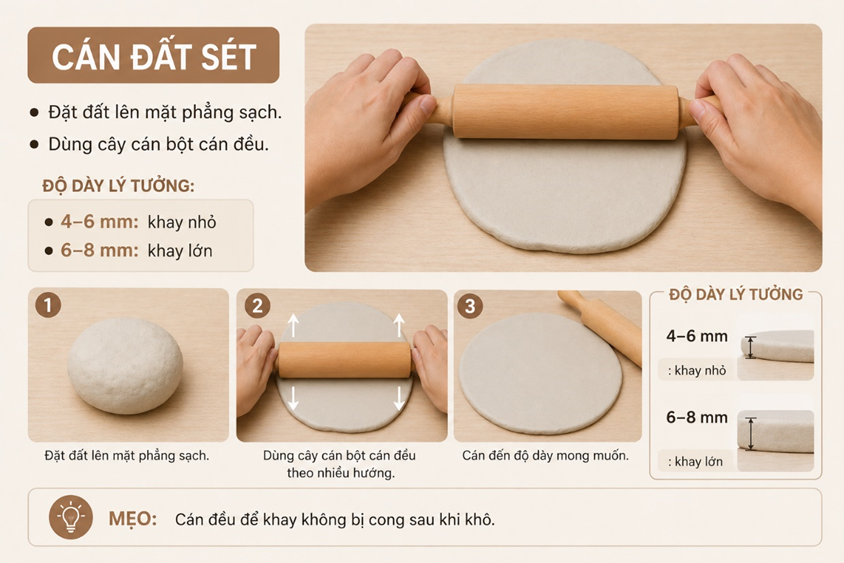 CÁN ĐẤT SÉT

• Đặt đất lên mặt phẳng sạch.
• Dùng cây cán bột cán đều.

ĐỘ DÀY LÝ TƯỞNG:

• 4–6 mm: khay nhỏ
• 6–8 mm: khay lớn

1
Đặt đất lên mặt phẳng sạch.

2
Dùng cây cán bột cán đều theo nhiều hướng.

3
Cán đến độ dày mong muốn.

ĐỘ DÀY LÝ TƯỞNG

4–6 mm
: khay nhỏ

6–8 mm
: khay lớn

MẸO: Cán đều để khay không bị cong sau khi khô.