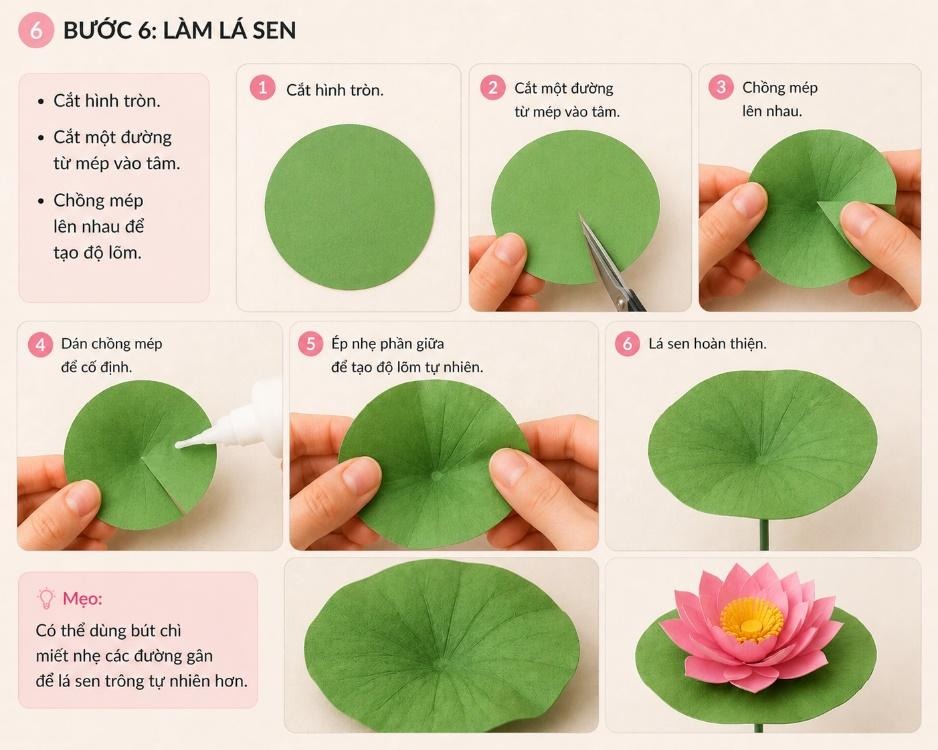 6 BƯỚC 6: LÀM LÁ SEN

• Cắt hình tròn.
• Cắt một đường từ mép vào tâm.
• Chồng mép lên nhau để tạo độ lõm.

1 Cắt hình tròn.

2 Cắt một đường từ mép vào tâm.

3 Chồng mép lên nhau.

4 Dán chồng mép để cố định.

5 Ép nhẹ phần giữa để tạo độ lõm tự nhiên.

6 Lá sen hoàn thiện.

Mẹo:
Có thể dùng bút chì miết nhẹ các đường gân để lá sen trông tự nhiên hơn.