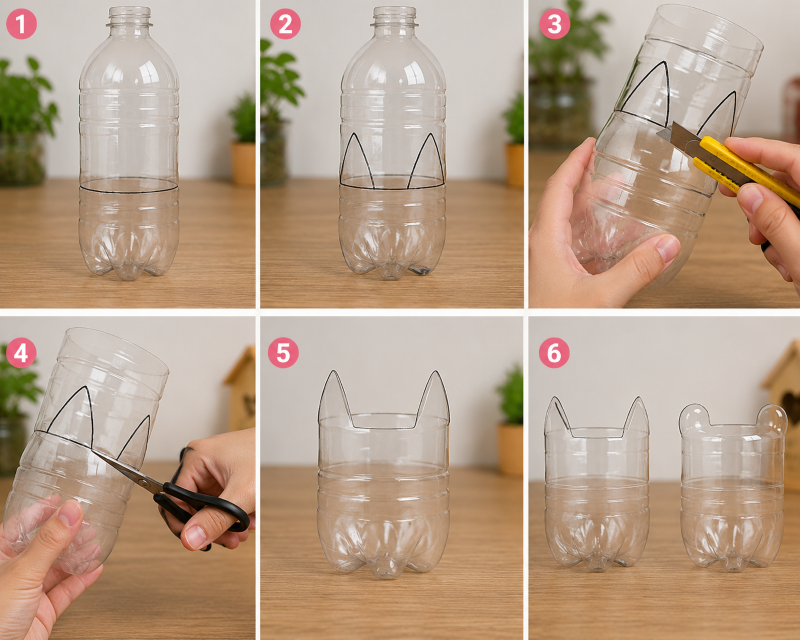 1

2

3

4

5

6