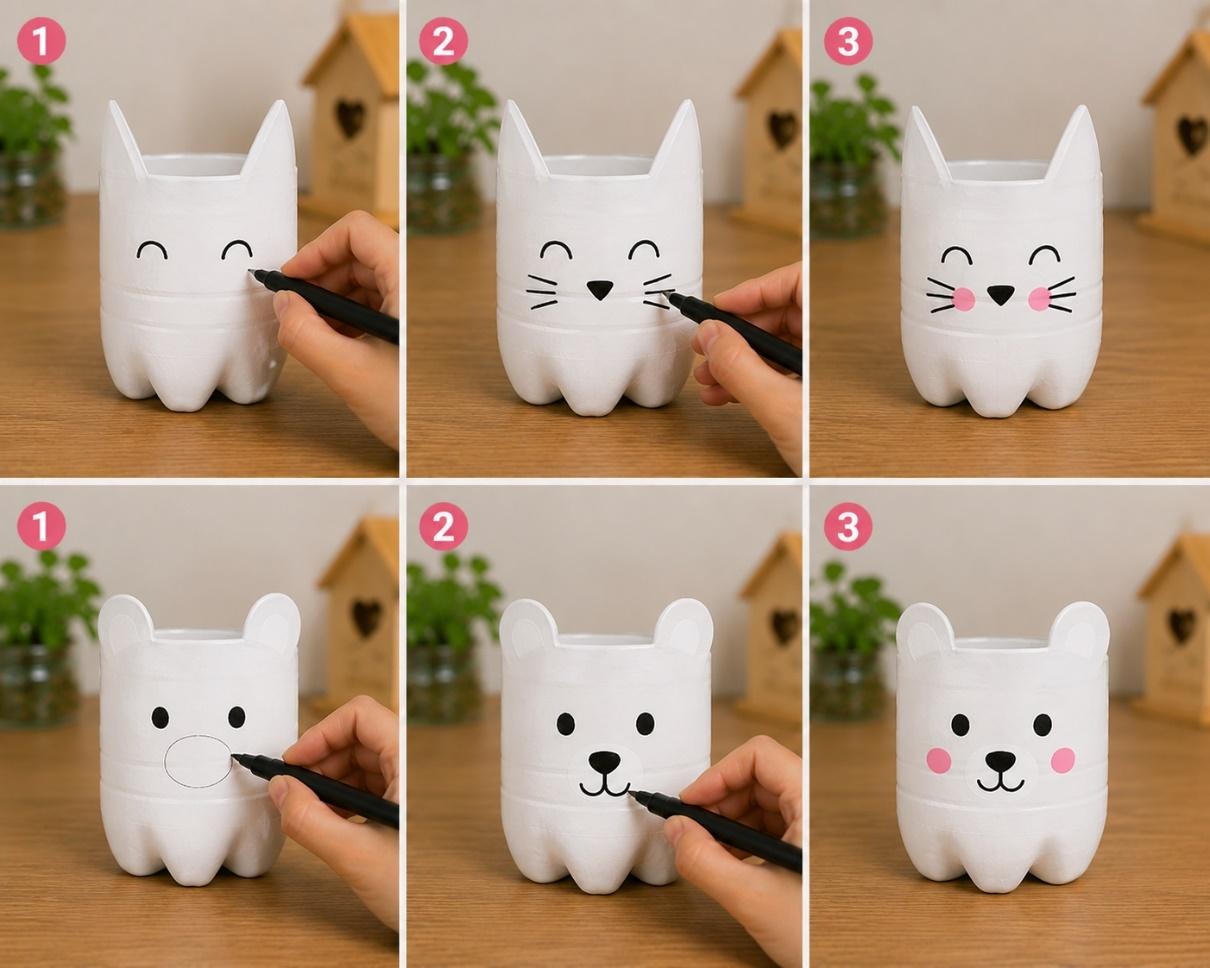 1
2
3
1
2
3