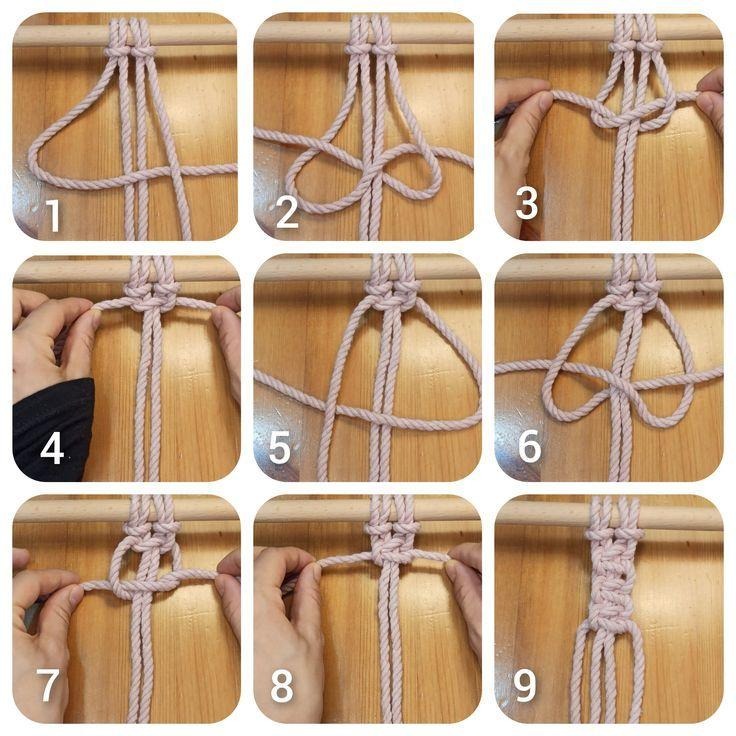 1

2

3

4

5

6

7

8

9